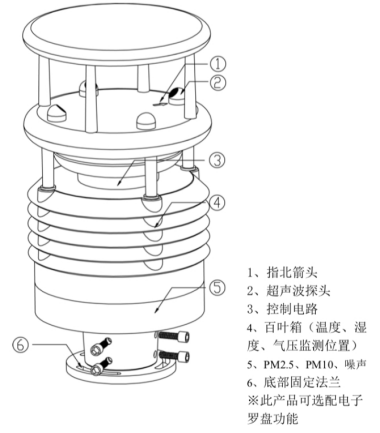 ①
②
③
④
⑤
⑥

1、指北箭头
2、超声波探头
3、控制电路
4、百叶箱（温度、湿度、气压监测位置）
5、PM2.5、PM10、噪声
6、底部固定法兰
※此产品可选配电子罗盘功能